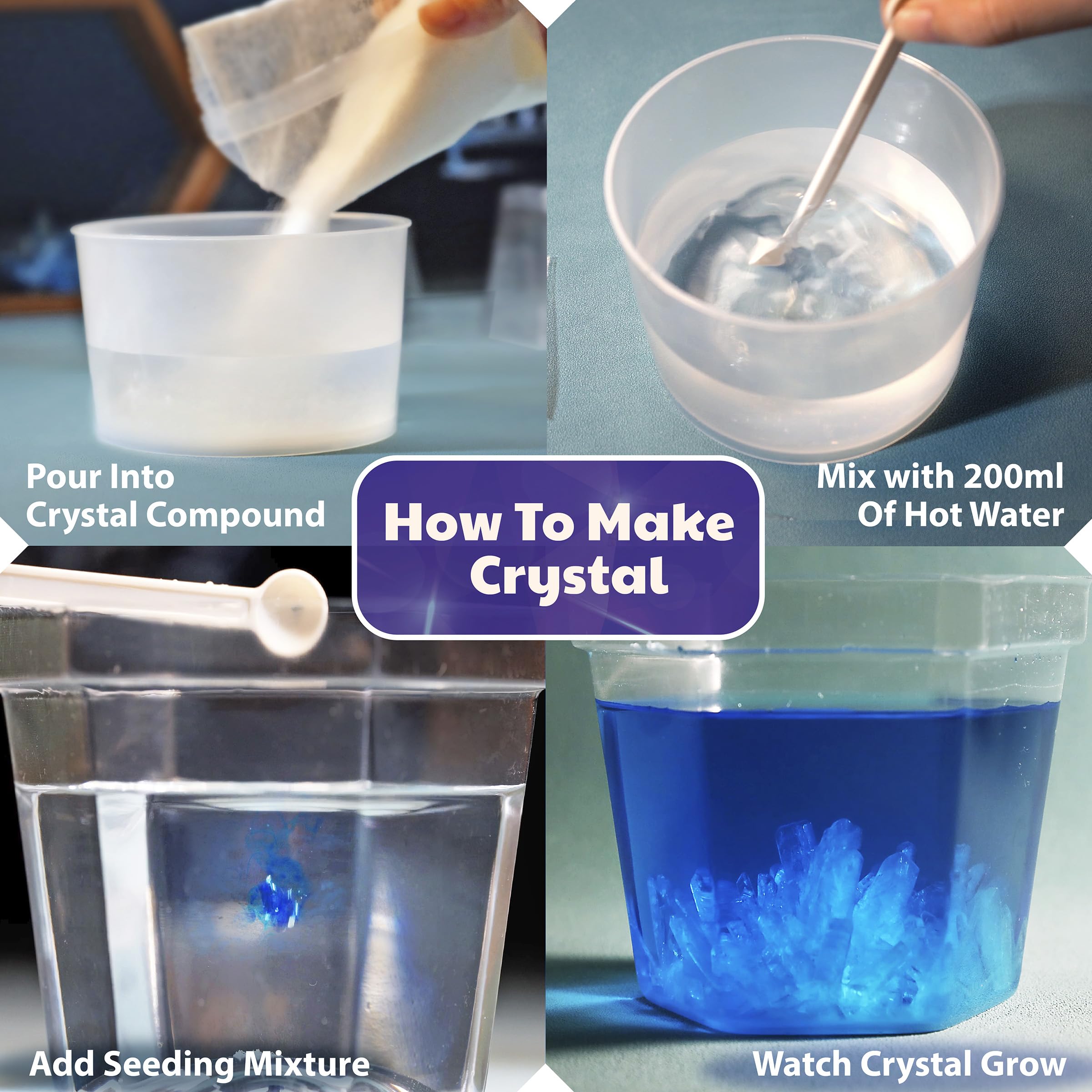 Pour Into
Crystal Compound

Mix with 200ml
Of Hot Water

How To Make
Crystal

Add Seeding Mixture

Watch Crystal Grow